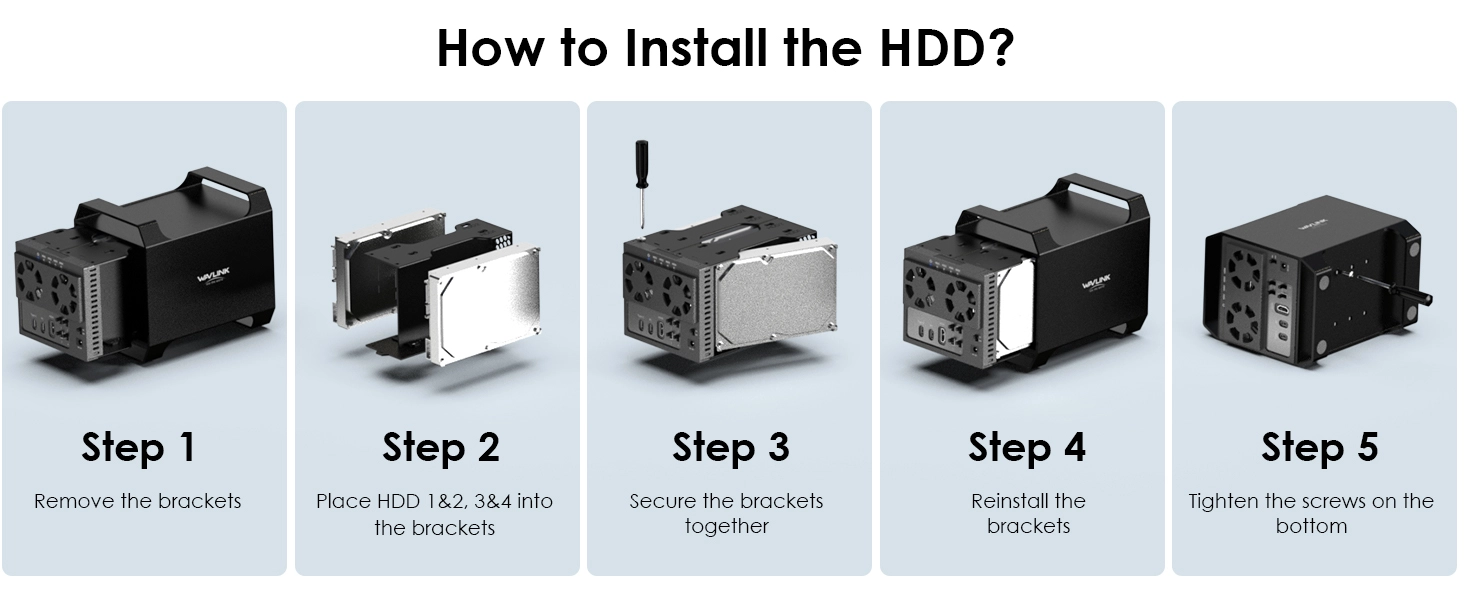 How to Install the HDD?

WAVLINK

Step 1

Remove the brackets

Step 2

Place HDD 1&2, 3&4 into the brackets

Step 3

Secure the brackets together

WAVLINK

Step 4

Reinstall the brackets

WAVLINK

Step 5

Tighten the screws on the bottom